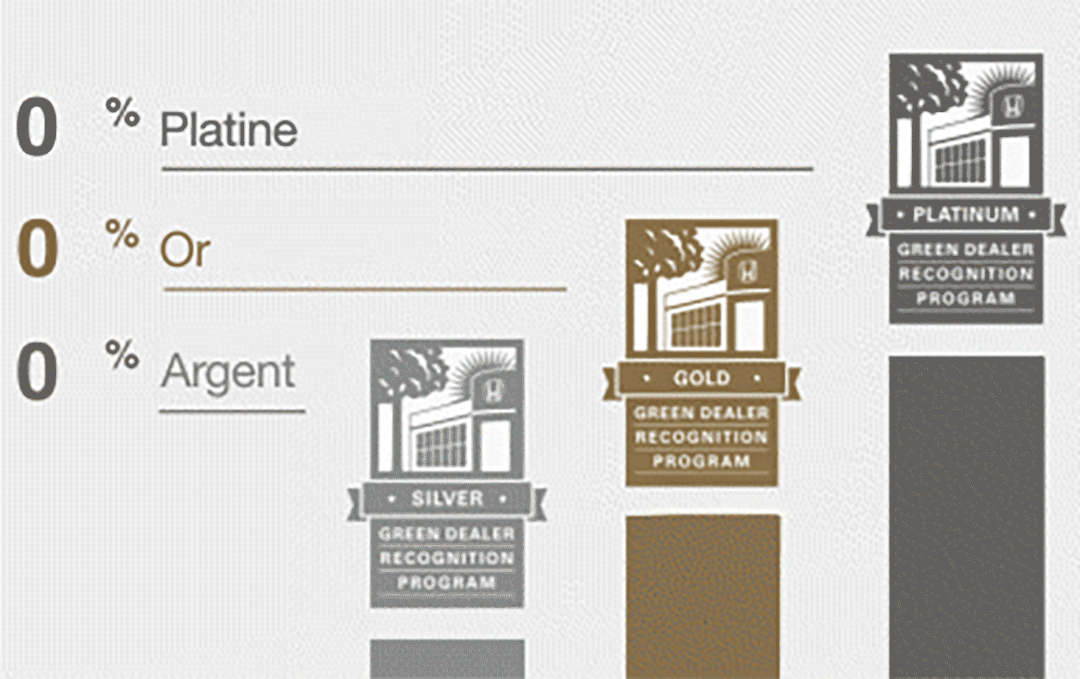 0 % Platine

0 % Or

0 % Argent

SILVER
GREEN DEALER RECOGNITION PROGRAM

GOLD
GREEN DEALER RECOGNITION PROGRAM

PLATINUM
GREEN DEALER RECOGNITION PROGRAM